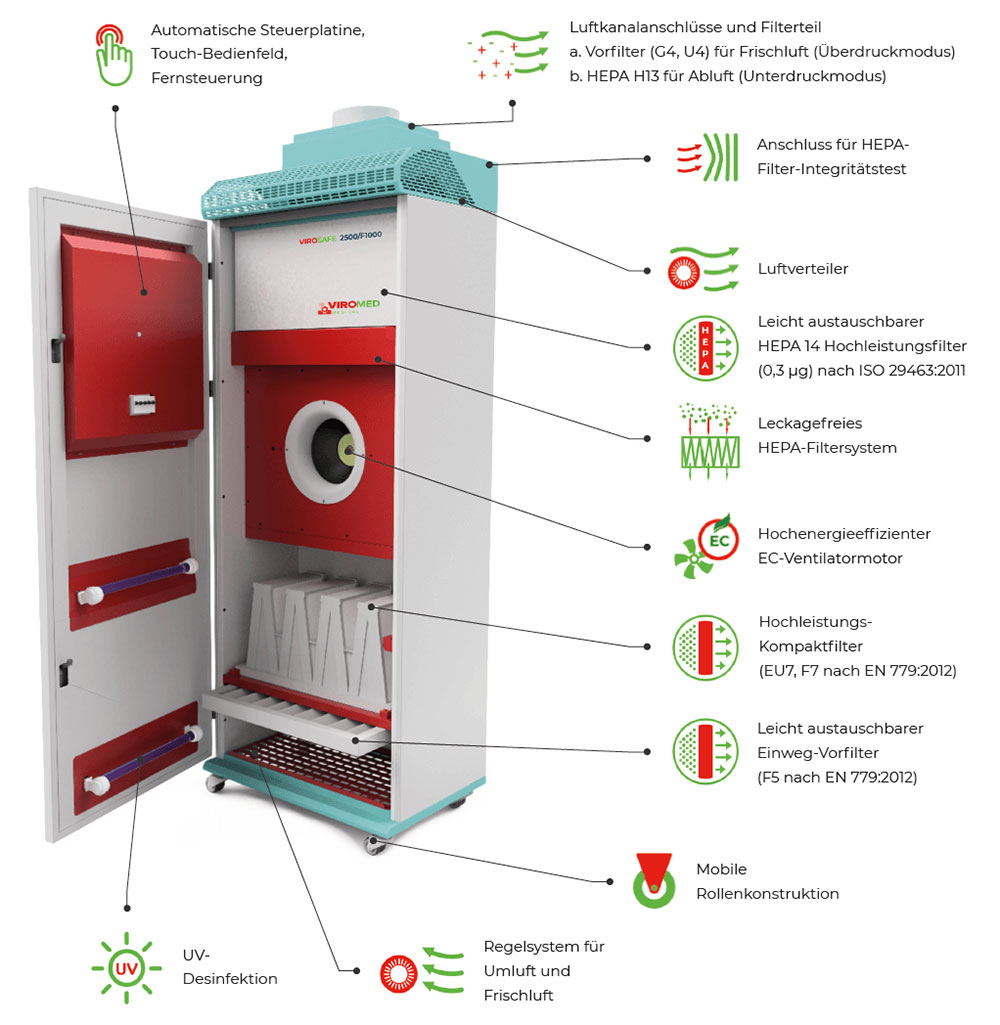 Automatische Steuerplatine, Touch-Bedienfeld, Fernsteuerung

Luftkanalanschlüsse und Filterteil
a. Vorfilter (G4, U4) für Frischluft (Überdruckmodus)
b. HEPA H13 für Abluft (Unterdruckmodus)

Anschluss für HEPA-Filter-Integritätstest

VIROSAFE 2500/F1000

VIROMED
MEDICAL

Luftverteiler

HEPA

Leicht austauschbarer HEPA 14 Hochleistungsfilter (0,3 µg) nach ISO 29463:2011

Leckagefreies HEPA-Filtersystem

EC

Hochenergieeffizienter EC-Ventilatormotor

Hochleistungs-Kompaktfilter (EU7, F7 nach EN 779:2012)

Leicht austauschbarer Einweg-Vorfilter (F5 nach EN 779:2012)

Mobile Rollenkonstruktion

UV

UV-Desinfektion

Regelsystem für Umluft und Frischluft